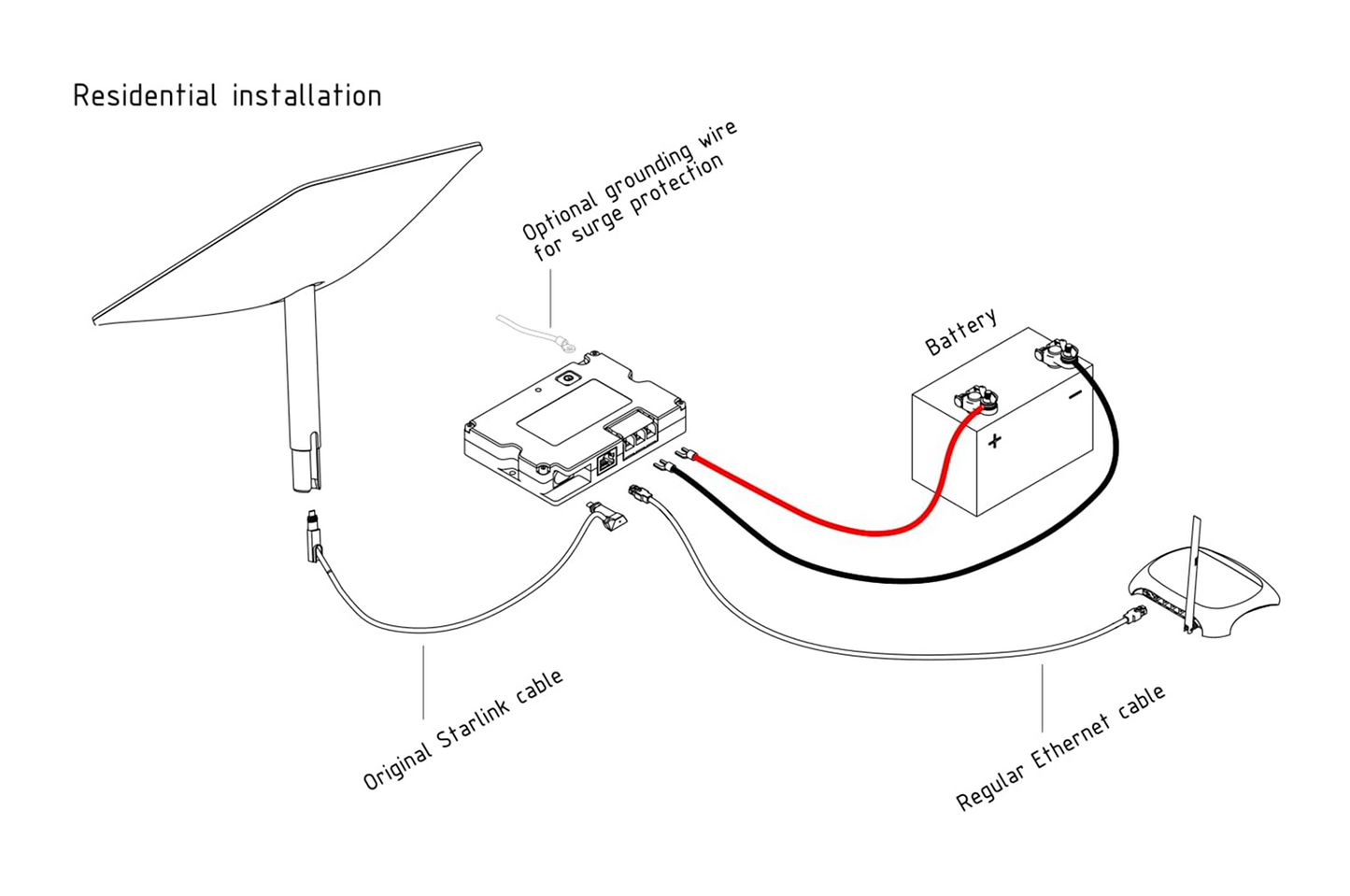 Residential installation

Optional grounding wire for surge protection

Battery

+

−

Original Starlink cable

Regular Ethernet cable