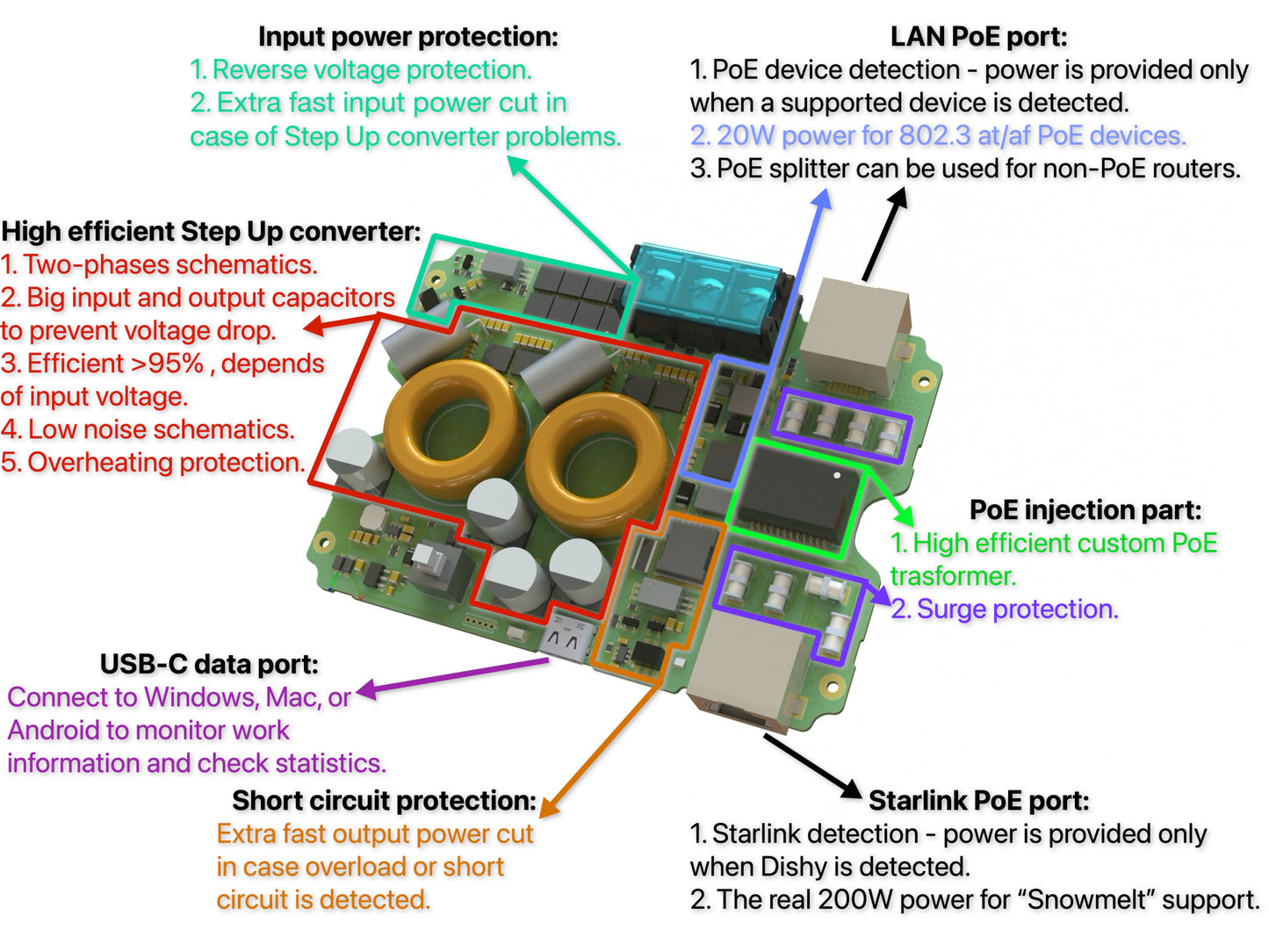 Input power protection:
1. Reverse voltage protection.
2. Extra fast input power cut in case of Step Up converter problems.

LAN PoE port:
1. PoE device detection - power is provided only when a supported device is detected.
2. 20W power for 802.3 at/af PoE devices.
3. PoE splitter can be used for non-PoE routers.

High efficient Step Up converter:
1. Two-phases schematics.
2. Big input and output capacitors to prevent voltage drop.
3. Efficient >95% , depends of input voltage.
4. Low noise schematics.
5. Overheating protection.

PoE injection part:
1. High efficient custom PoE trasformer.
2. Surge protection.

USB-C data port:
Connect to Windows, Mac, or Android to monitor work information and check statistics.

Short circuit protection:
Extra fast output power cut in case overload or short circuit is detected.

Starlink PoE port:
1. Starlink detection - power is provided only when Dishy is detected.
2. The real 200W power for “Snowmelt” support.