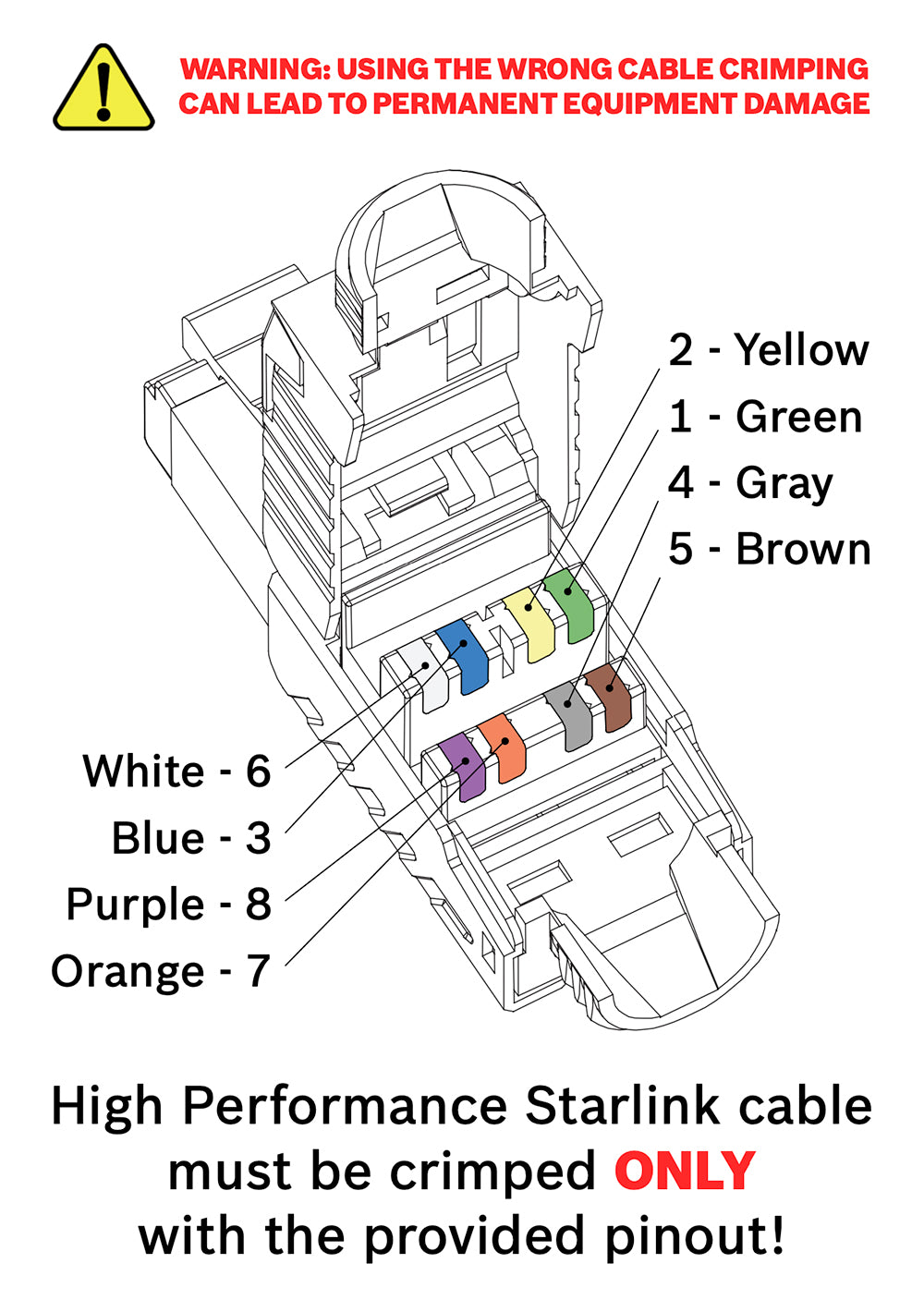 WARNING: USING THE WRONG CABLE CRIMPING CAN LEAD TO PERMANENT EQUIPMENT DAMAGE

2 - Yellow
1 - Green
4 - Gray
5 - Brown

White - 6
Blue - 3
Purple - 8
Orange - 7

High Performance Starlink cable must be crimped ONLY with the provided pinout!