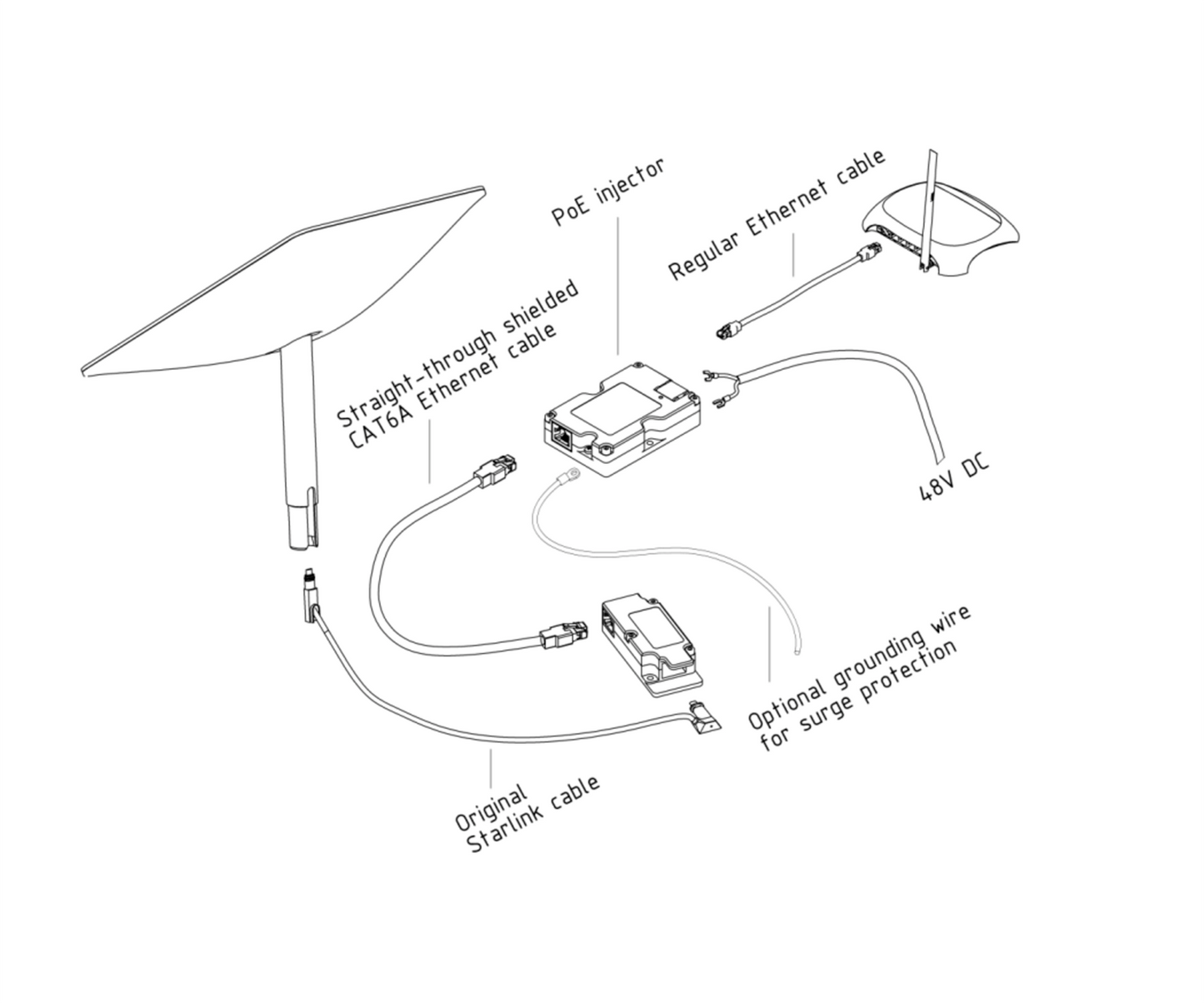 PoE injector

Regular Ethernet cable

Straight-through shielded CAT6A Ethernet cable

48V DC

Optional grounding wire for surge protection

Original Starlink cable